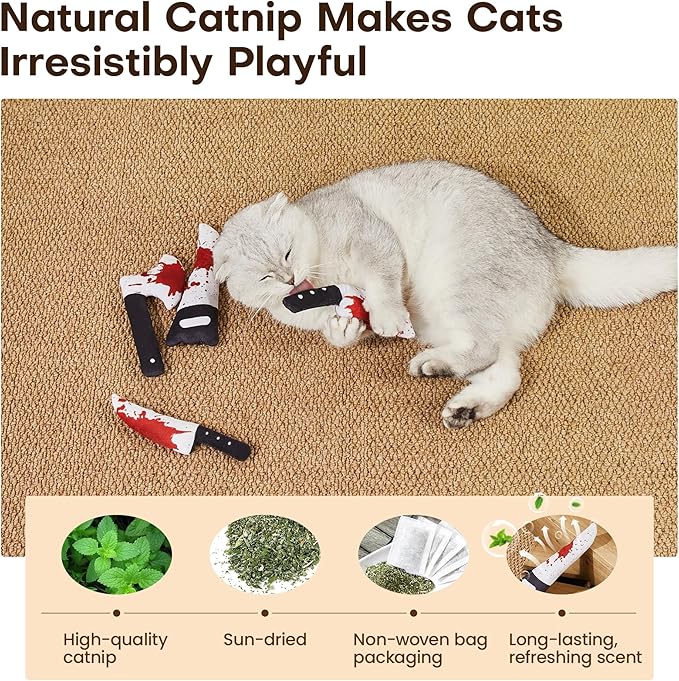 Natural Catnip Makes Cats Irresistibly Playful

High-quality catnip

Sun-dried

Non-woven bag packaging

Long-lasting, refreshing scent