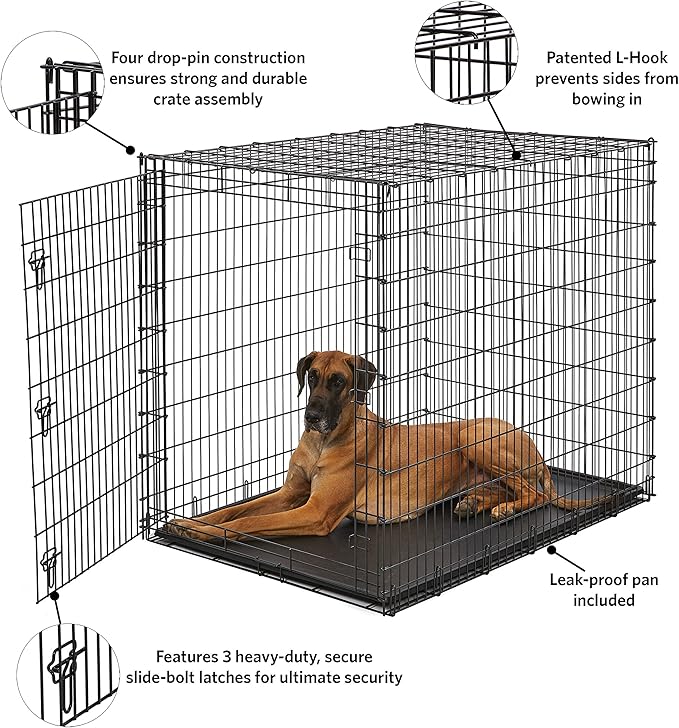 Four drop-pin construction ensures strong and durable crate assembly

Patented L-Hook prevents sides from bowing in

Leak-proof pan included

Features 3 heavy-duty, secure slide-bolt latches for ultimate security