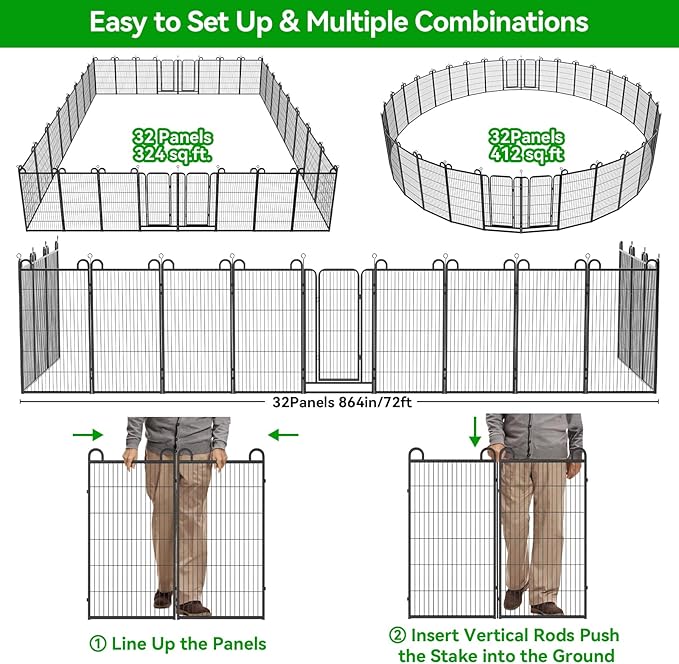 Easy to Set Up & Multiple Combinations

32 Panels
324 sq.ft.

32Panels
412 sq.ft

32Panels 864in/72ft

① Line Up the Panels

② Insert Vertical Rods Push the Stake into the Ground