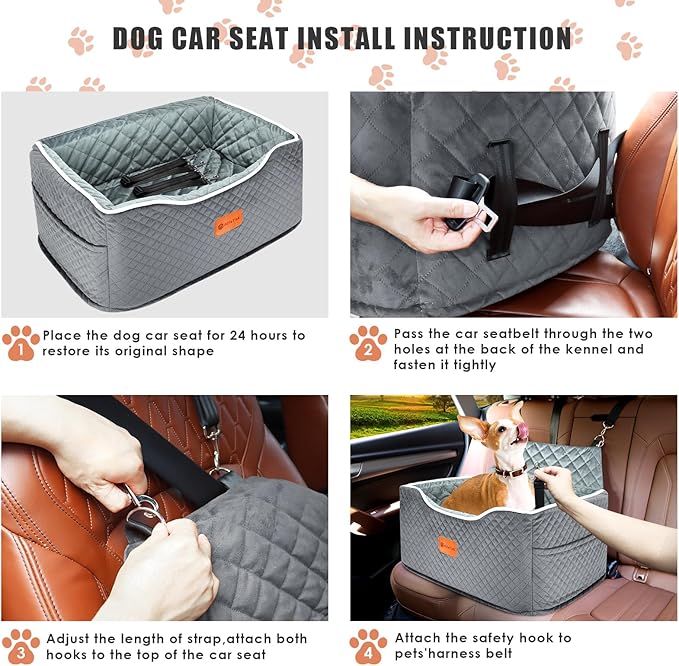 DOG CAR SEAT INSTALL INSTRUCTION

1 Place the dog car seat for 24 hours to restore its original shape

2 Pass the car seatbelt through the two holes at the back of the kennel and fasten it tightly

3 Adjust the length of strap,attach both hooks to the top of the car seat

4 Attach the safety hook to pets'harness belt