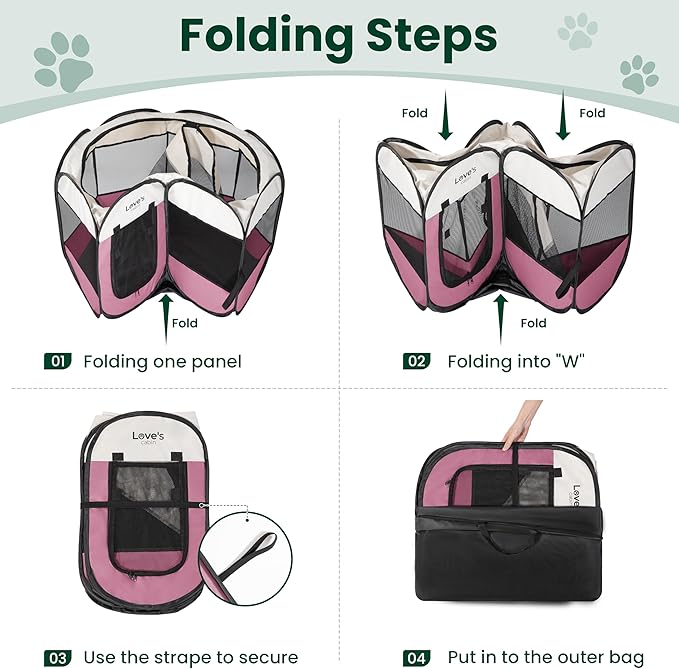 Folding Steps

Love's

Fold

01 Folding one panel

Fold

Fold

Love's

Fold

02 Folding into "W"

Love's cabin

03 Use the strape to secure

Love's

04 Put in to the outer bag