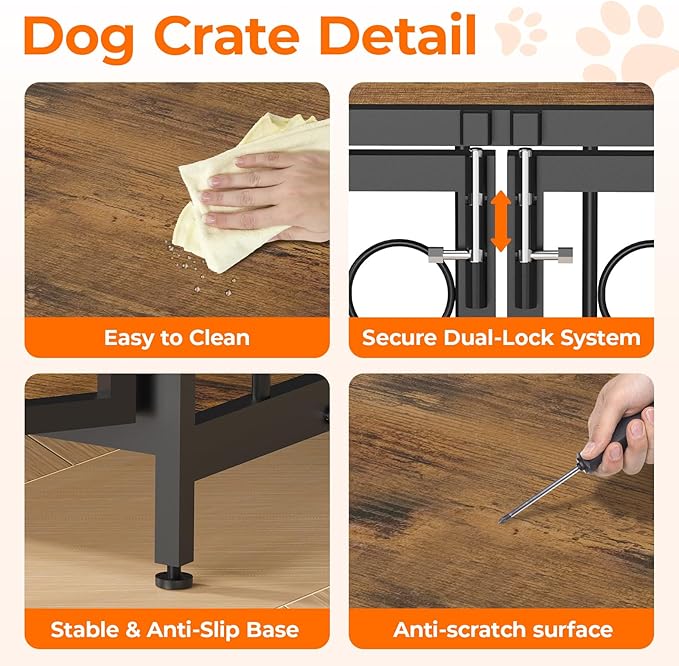 Dog Crate Detail

Easy to Clean

Secure Dual-Lock System

Stable & Anti-Slip Base

Anti-scratch surface