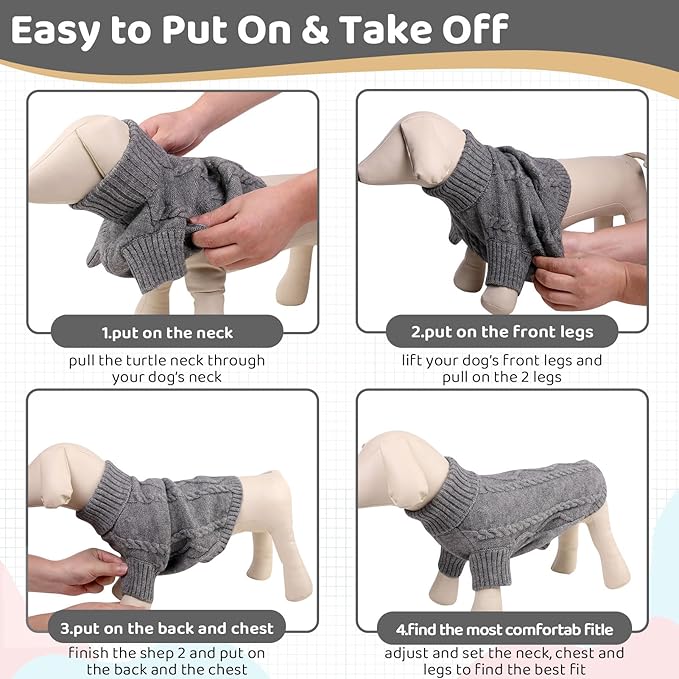 Easy to Put On & Take Off

1.put on the neck

pull the turtle neck through your dog's neck

2.put on the front legs

lift your dog's front legs and pull on the 2 legs

3.put on the back and chest

finish the shep 2 and put on the back and the chest

4.find the most comfortab fitle

adjust and set the neck, chest and legs to find the best fit