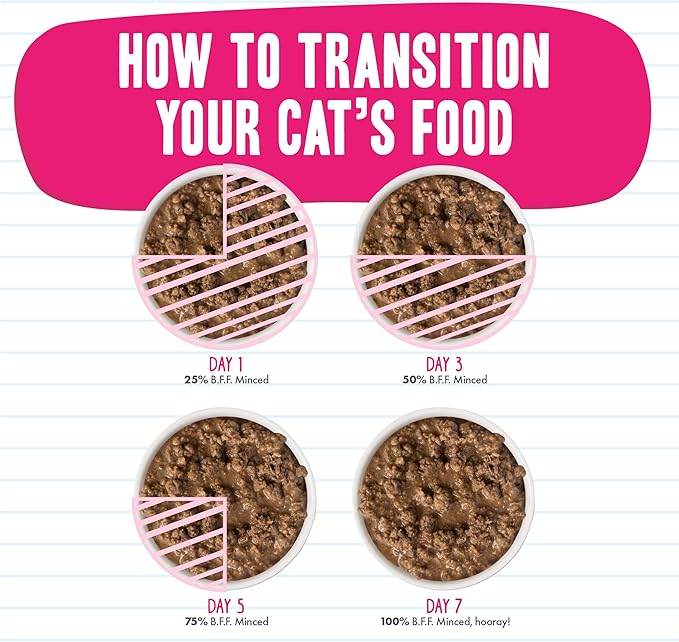 HOW TO TRANSITION YOUR CAT'S FOOD

DAY 1
25% B.F.F. Minced

DAY 3
50% B.F.F. Minced

DAY 5
75% B.F.F. Minced

DAY 7
100% B.F.F. Minced, hooray!