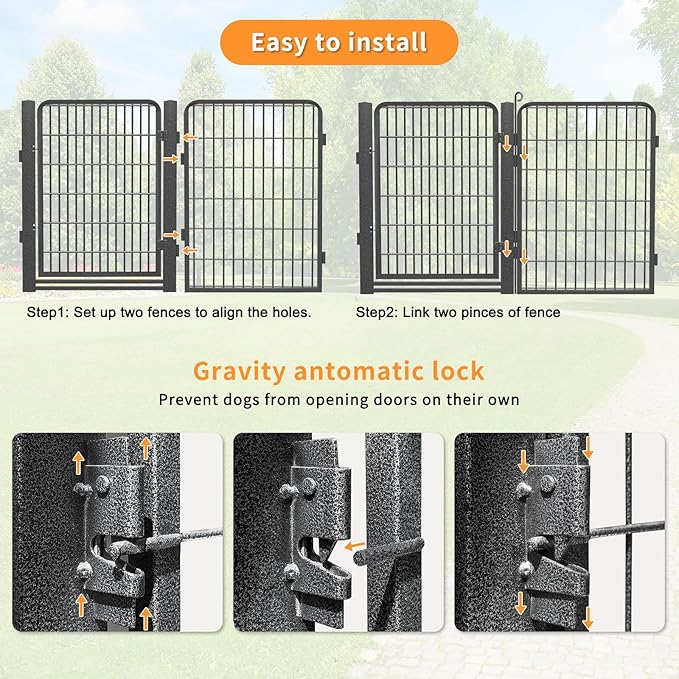 Easy to install

Step1: Set up two fences to align the holes.

Step2: Link two pinces of fence

Gravity antomatic lock

Prevent dogs from opening doors on their own