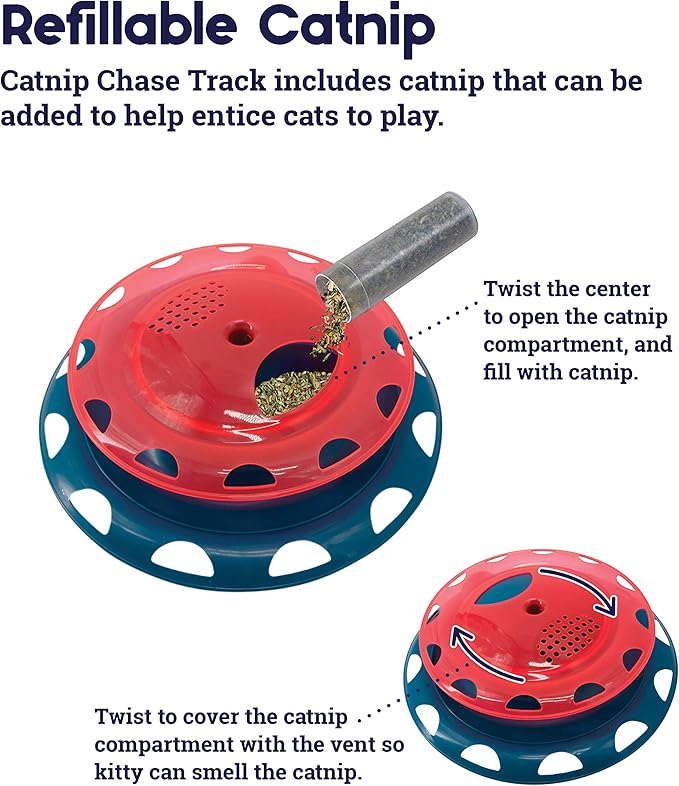 Refillable Catnip

Catnip Chase Track includes catnip that can be added to help entice cats to play.

Twist the center to open the catnip compartment, and fill with catnip.

Twist to cover the catnip compartment with the vent so kitty can smell the catnip.