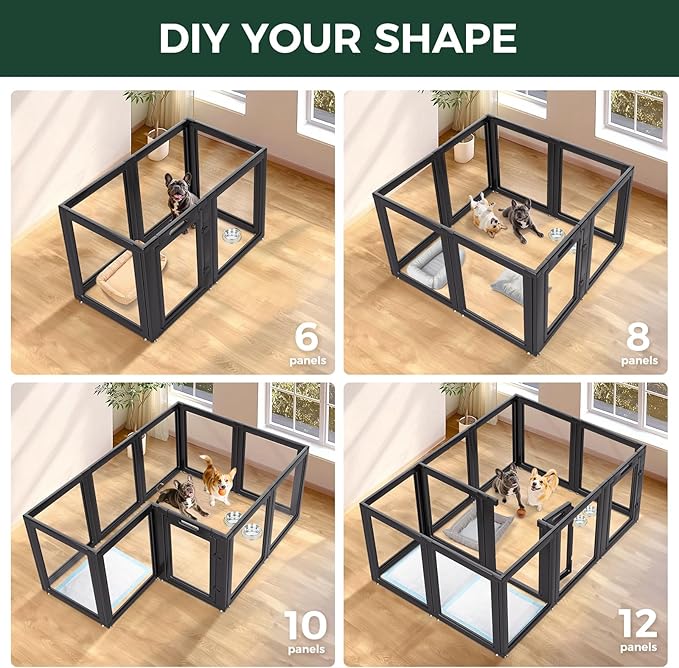 DIY YOUR SHAPE

6
panels

8
panels

10
panels

12
panels