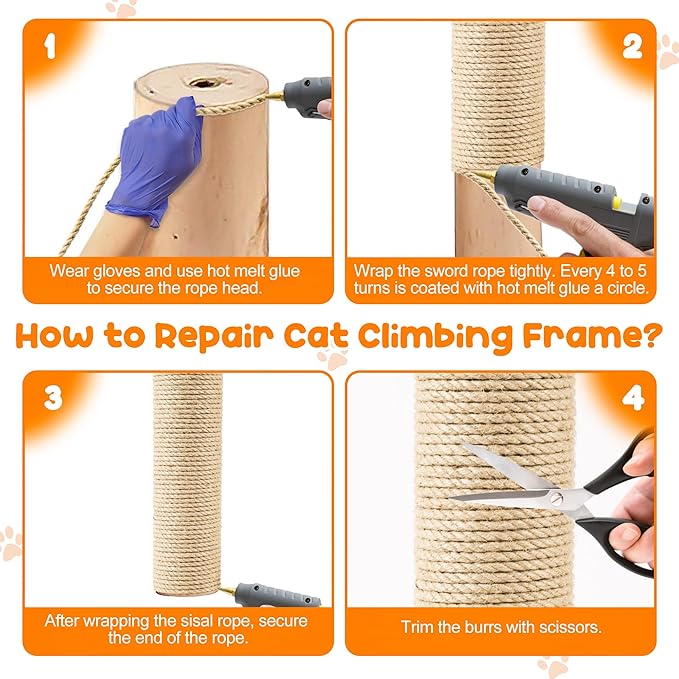 1

Wear gloves and use hot melt glue to secure the rope head.

2

Wrap the sword rope tightly. Every 4 to 5 turns is coated with hot melt glue a circle.

How to Repair Cat Climbing Frame?

3

After wrapping the sisal rope, secure the end of the rope.

4

Trim the burrs with scissors.