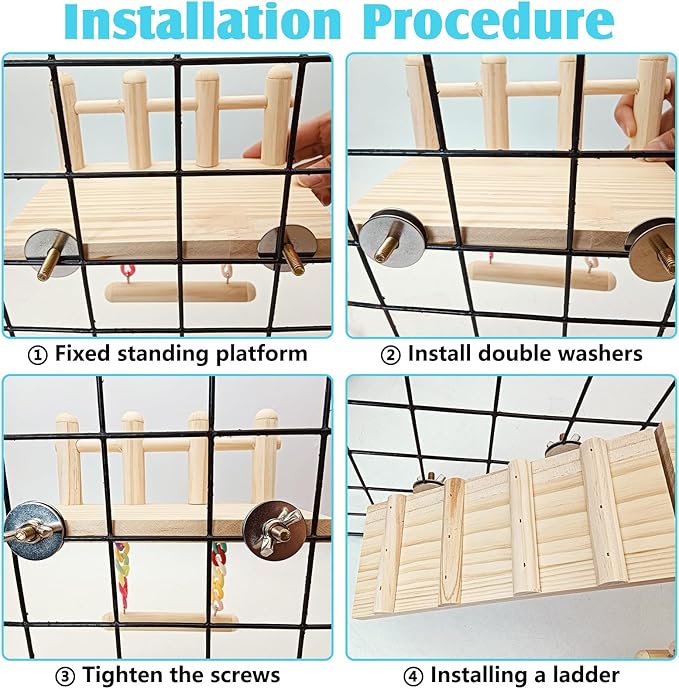 Installation Procedure

① Fixed standing platform

② Install double washers

③ Tighten the screws

④ Installing a ladder