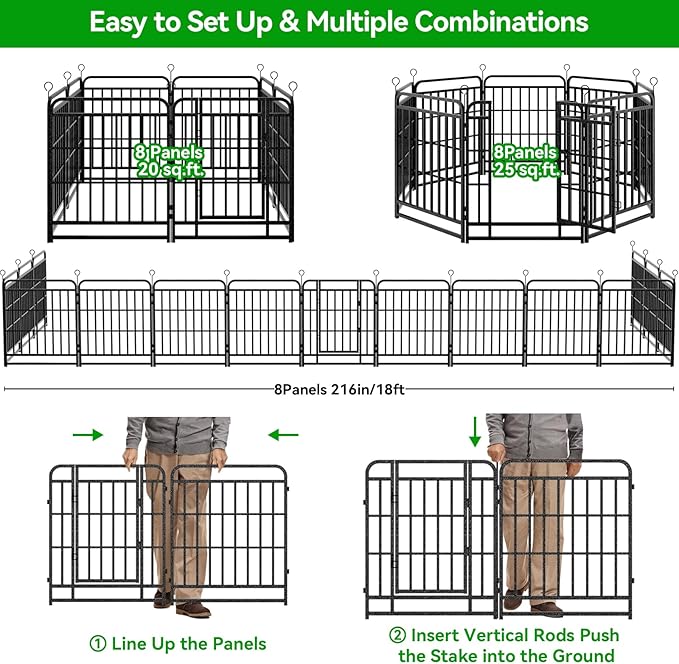 Easy to Set Up & Multiple Combinations

8 Panels
20 sq.ft.

8Panels
25 sq.ft.

8Panels 216in/18ft

① Line Up the Panels

② Insert Vertical Rods Push the Stake into the Ground