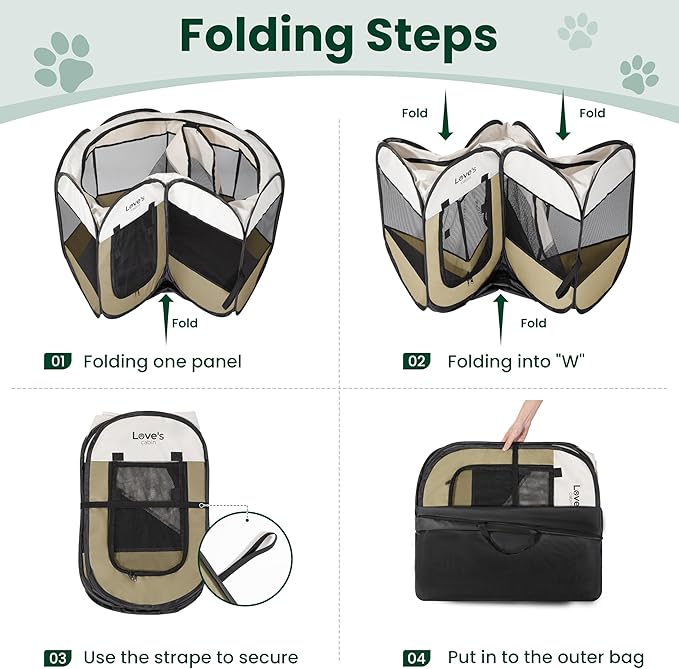 Folding Steps

Love's

Fold

01 Folding one panel

Fold

Fold

Love's

Fold

02 Folding into "W"

Love's cabin

03 Use the strape to secure

Love's

04 Put in to the outer bag