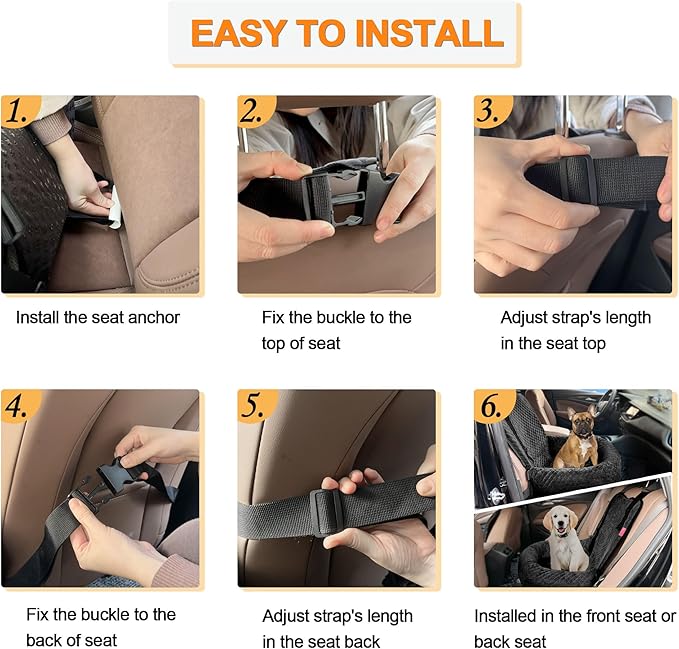 EASY TO INSTALL

1.

Install the seat anchor

2.

Fix the buckle to the top of seat

3.

Adjust strap's length in the seat top

4.

Fix the buckle to the back of seat

5.

Adjust strap's length in the seat back

6.

Installed in the front seat or back seat