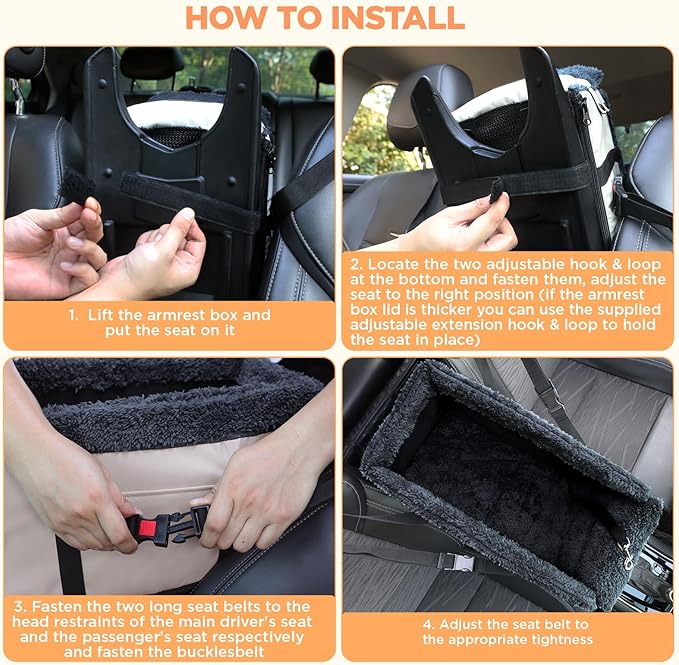 HOW TO INSTALL

1. Lift the armrest box and put the seat on it

2. Locate the two adjustable hook & loop at the bottom and fasten them, adjust the seat to the right position (if the armrest box lid is thicker you can use the supplied adjustable extension hook & loop to hold the seat in place)

3. Fasten the two long seat belts to the head restraints of the main driver's seat and the passenger's seat respectively and fasten the bucklesbelt

4. Adjust the seat belt to the appropriate tightness