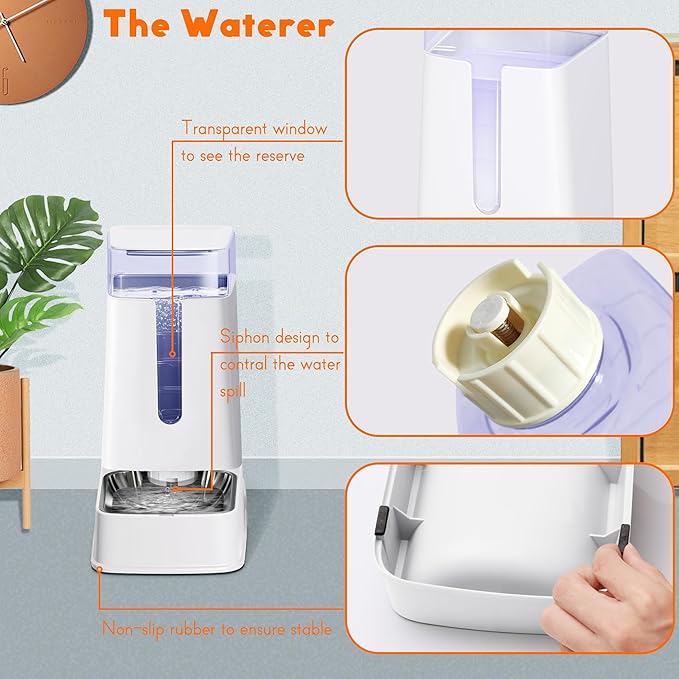 The Waterer

Transparent window to see the reserve

Siphon design to contral the water spill

Non-slip rubber to ensure stable