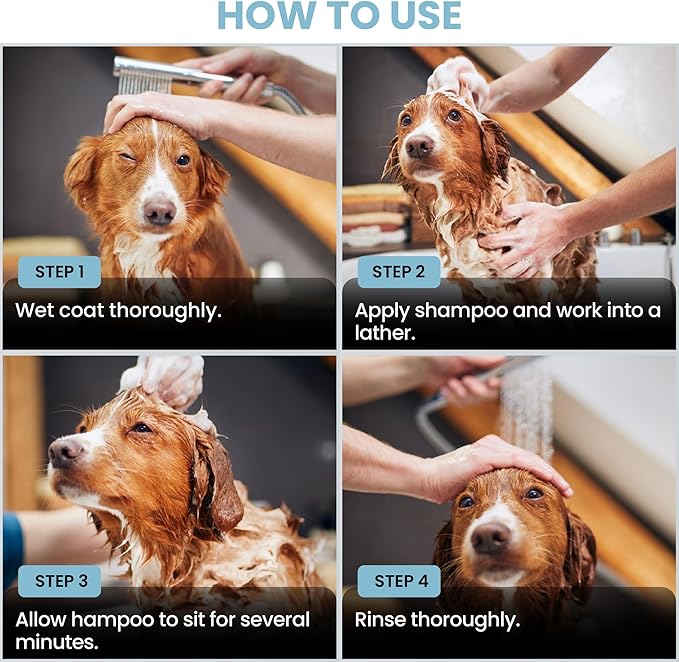 HOW TO USE

STEP 1

Wet coat thoroughly.

STEP 2

Apply shampoo and work into a lather.

STEP 3

Allow hampoo to sit for several minutes.

STEP 4

Rinse thoroughly.