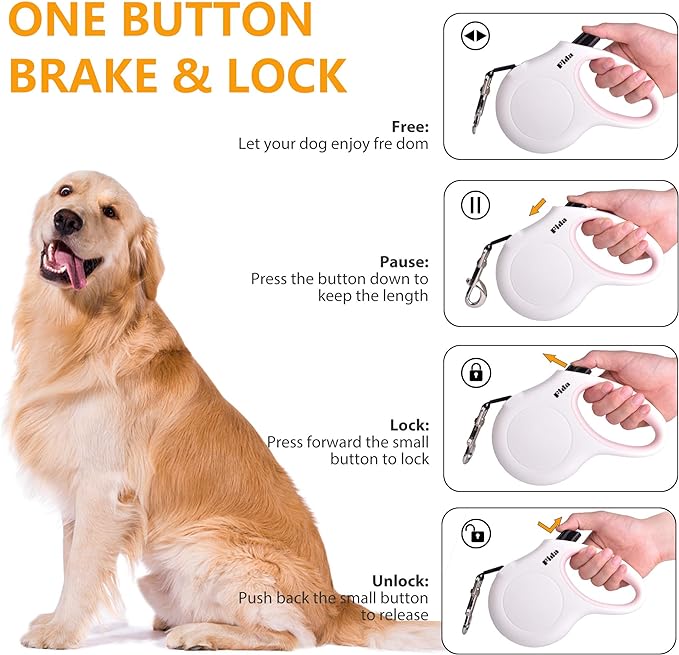 ONE BUTTON BRAKE & LOCK

Free:
Let your dog enjoy fre dom

Fida

Pause:
Press the button down to keep the length

Fida

Lock:
Press forward the small button to lock

Fida

Unlock:
Push back the small button to release

Fida