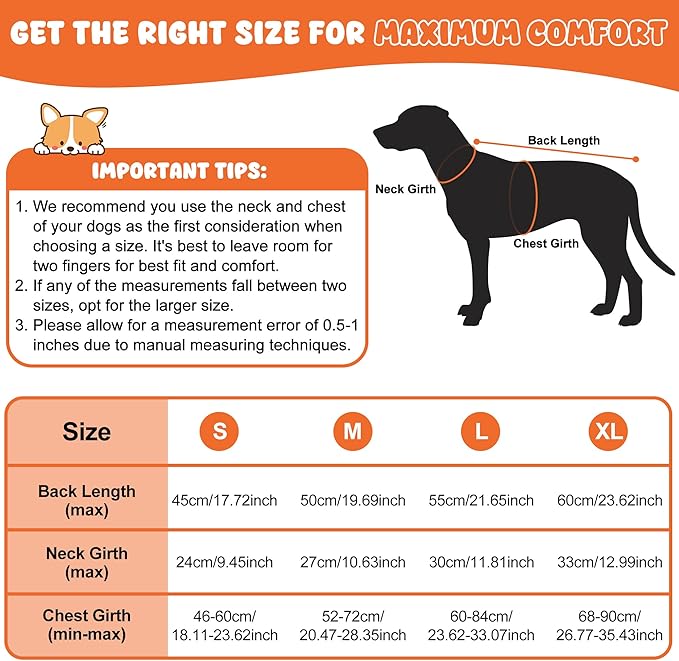 GET THE RIGHT SIZE FOR MAXIMUM COMFORT

IMPORTANT TIPS:

1. We recommend you use the neck and chest of your dogs as the first consideration when choosing a size. It's best to leave room for two fingers for best fit and comfort.
2. If any of the measurements fall between two sizes, opt for the larger size.
3. Please allow for a measurement error of 0.5-1 inches due to manual measuring techniques.

Back Length
Neck Girth
Chest Girth

| Size | S | M | L | XL |
|---|---|---|---|---|
| Back Length (max) | 45cm/17.72inch | 50cm/19.69inch | 55cm/21.65inch | 60cm/23.62inch |
| Neck Girth (max) | 24cm/9.45inch | 27cm/10.63inch | 30cm/11.81inch | 33cm/12.99inch |
| Chest Girth (min-max) | 46-60cm/ 18.11-23.62inch | 52-72cm/ 20.47-28.35inch | 60-84cm/ 23.62-33.07inch | 68-90cm/ 26.77-35.43inch |