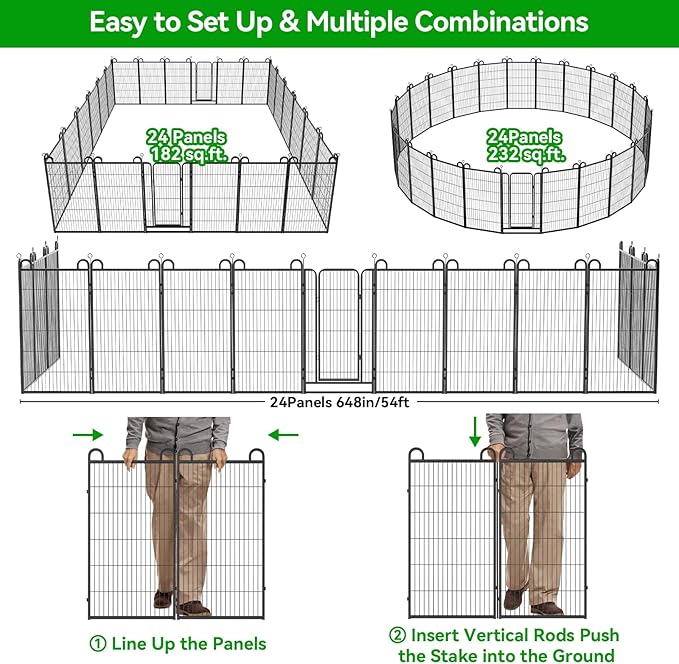 Easy to Set Up & Multiple Combinations

24 Panels
182 sq.ft.

24Panels
232 sq.ft.

24Panels 648in/54ft

① Line Up the Panels

② Insert Vertical Rods Push the Stake into the Ground