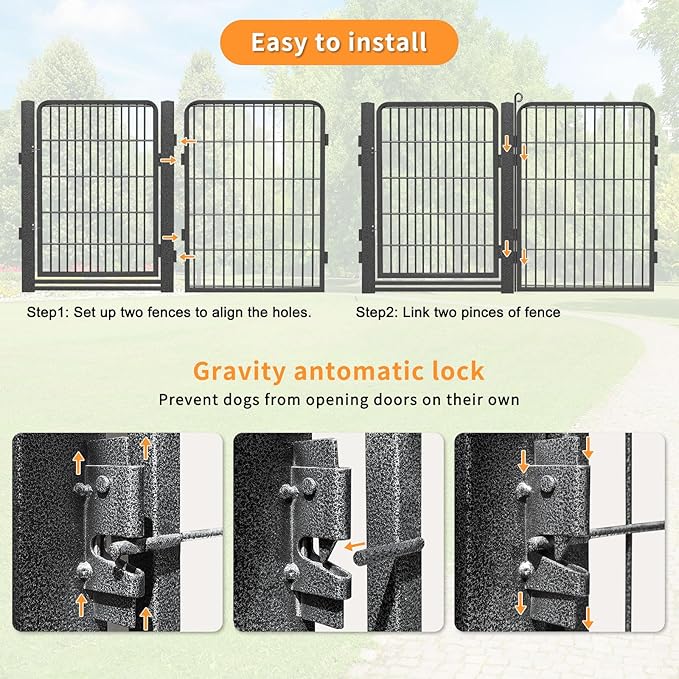 Easy to install

Step1: Set up two fences to align the holes.

Step2: Link two pinces of fence

Gravity antomatic lock

Prevent dogs from opening doors on their own