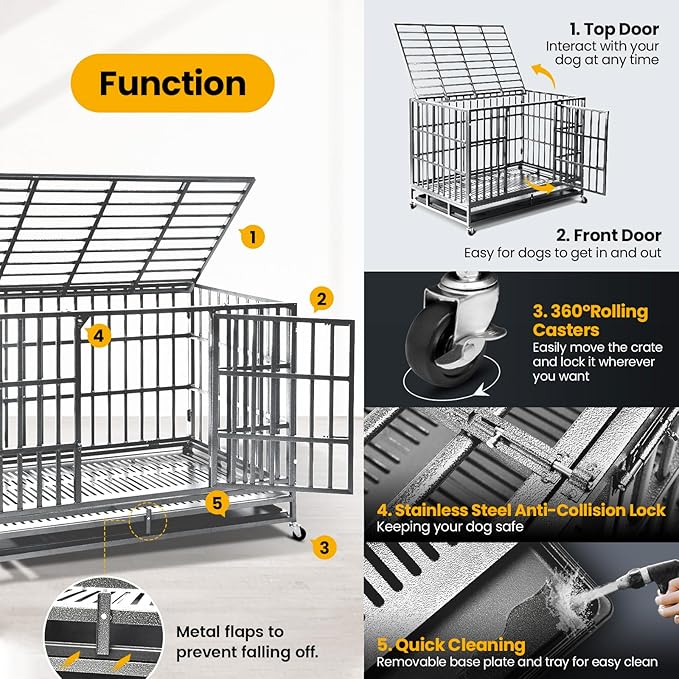 Function

1

2

4

5

3

Metal flaps to prevent falling off.

1. Top Door
Interact with your dog at any time

2. Front Door
Easy for dogs to get in and out

3. 360°Rolling Casters
Easily move the crate and lock it wherever you want

4. Stainless Steel Anti-Collision Lock
Keeping your dog safe

5. Quick Cleaning
Removable base plate and tray for easy clean