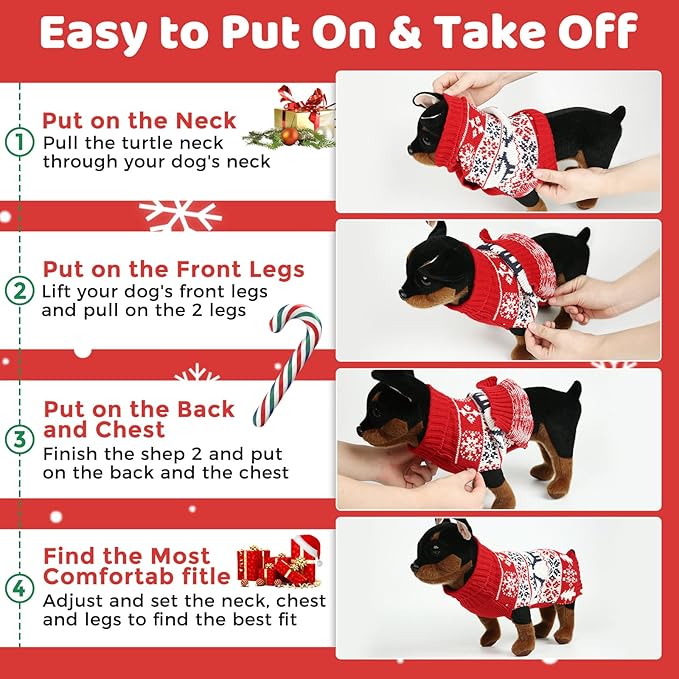 Easy to Put On & Take Off

1
Put on the Neck
Pull the turtle neck through your dog's neck

2
Put on the Front Legs
Lift your dog's front legs and pull on the 2 legs

3
Put on the Back and Chest
Finish the shep 2 and put on the back and the chest

4
Find the Most Comfortab fitle
Adjust and set the neck, chest and legs to find the best fit