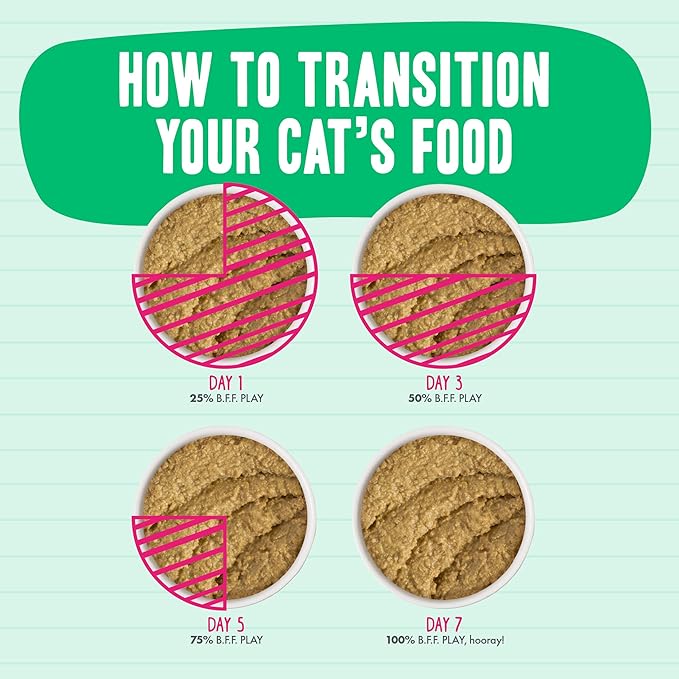 HOW TO TRANSITION YOUR CAT'S FOOD

DAY 1
25% B.F.F. PLAY

DAY 3
50% B.F.F. PLAY

DAY 5
75% B.F.F. PLAY

DAY 7
100% B.F.F. PLAY, hooray!