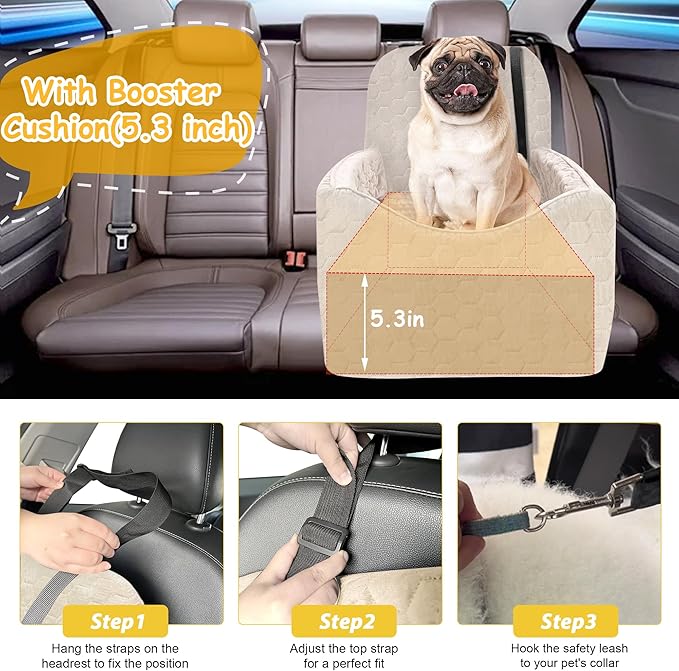 With Booster Cushion(5.3 inch)

5.3in

Step1
Hang the straps on the headrest to fix the position

Step2
Adjust the top strap for a perfect fit

Step3
Hook the safety leash to your pet's collar