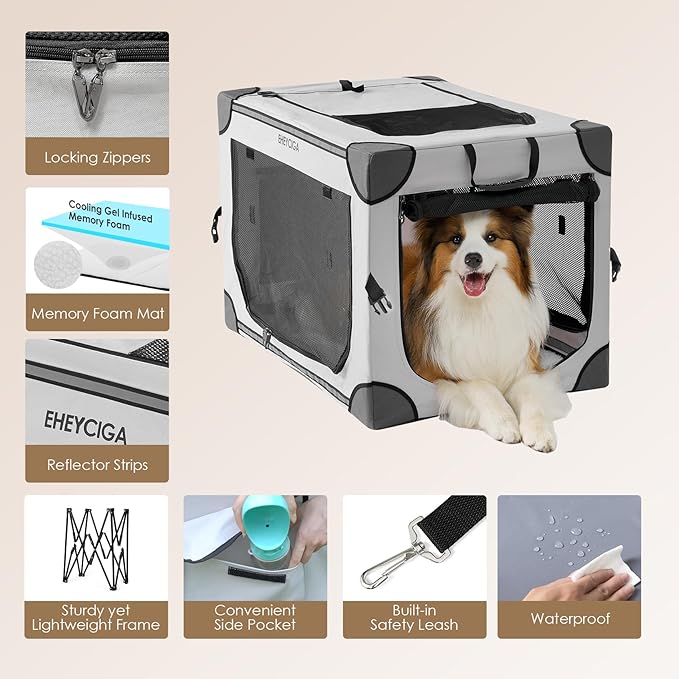 Locking Zippers

Cooling Gel Infused Memory Foam

Memory Foam Mat

EHEYCIGA

Reflector Strips

EHEYCIGA

Sturdy yet Lightweight Frame

Convenient Side Pocket

Built-in Safety Leash

Waterproof