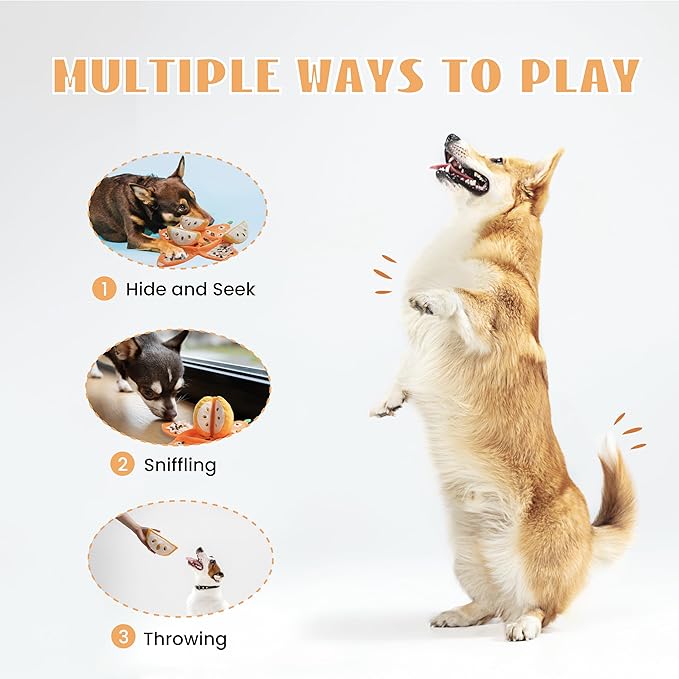 MULTIPLE WAYS TO PLAY

1 Hide and Seek

2 Sniffling

3 Throwing