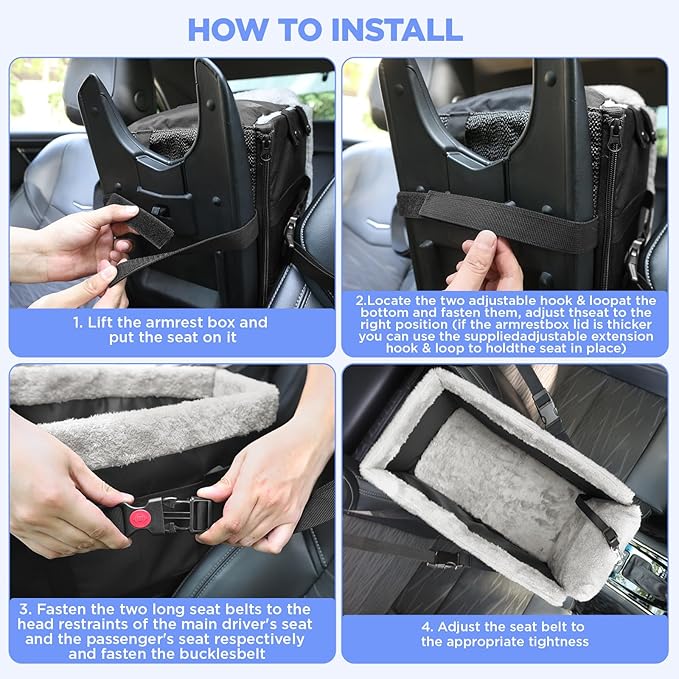 HOW TO INSTALL

1. Lift the armrest box and put the seat on it

2.Locate the two adjustable hook & loopat the bottom and fasten them, adjust thseat to the right position (if the armrestbox lid is thicker you can use the suppliedadjustable extension hook & loop to holdthe seat in place)

3. Fasten the two long seat belts to the head restraints of the main driver's seat and the passenger's seat respectively and fasten the bucklesbelt

4. Adjust the seat belt to the appropriate tightness