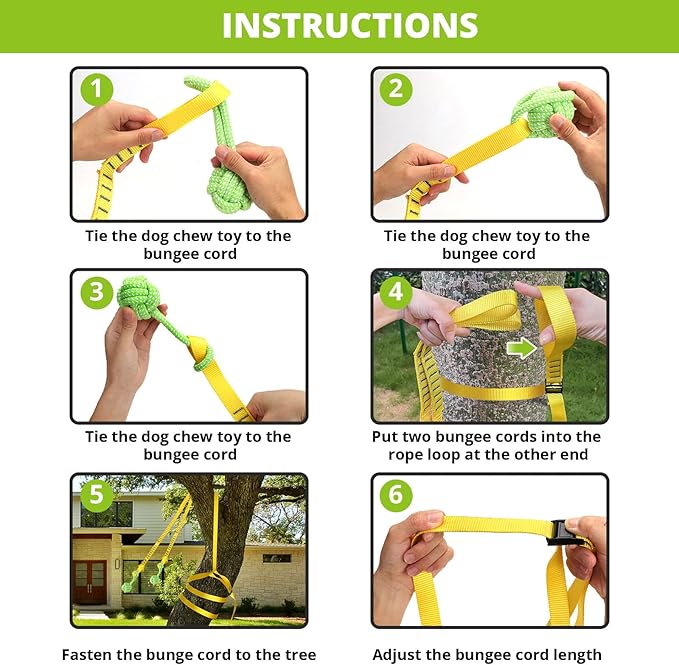 INSTRUCTIONS

1
Tie the dog chew toy to the bungee cord

2
Tie the dog chew toy to the bungee cord

3
Tie the dog chew toy to the bungee cord

4
Put two bungee cords into the rope loop at the other end

5
Fasten the bunge cord to the tree

6
Adjust the bungee cord length