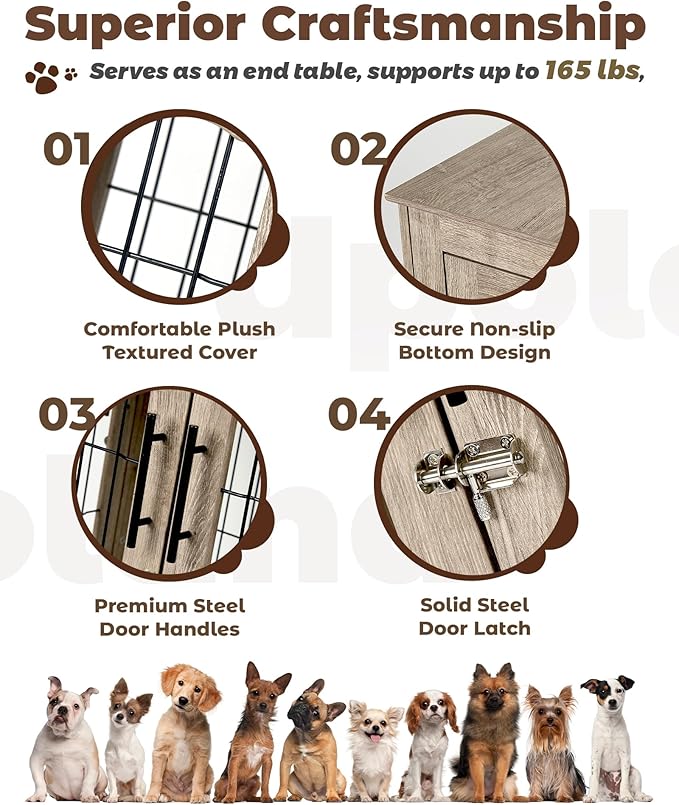 Superior Craftsmanship

Serves as an end table, supports up to 165 lbs,

01

Comfortable Plush Textured Cover

02

Secure Non-slip Bottom Design

03

Premium Steel Door Handles

04

Solid Steel Door Latch