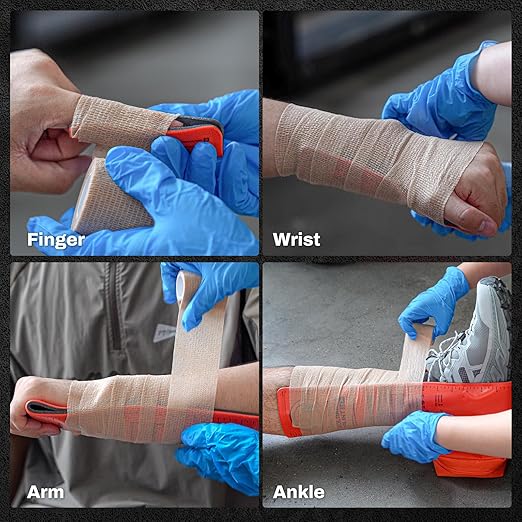 Finger

Wrist

Arm

Ankle