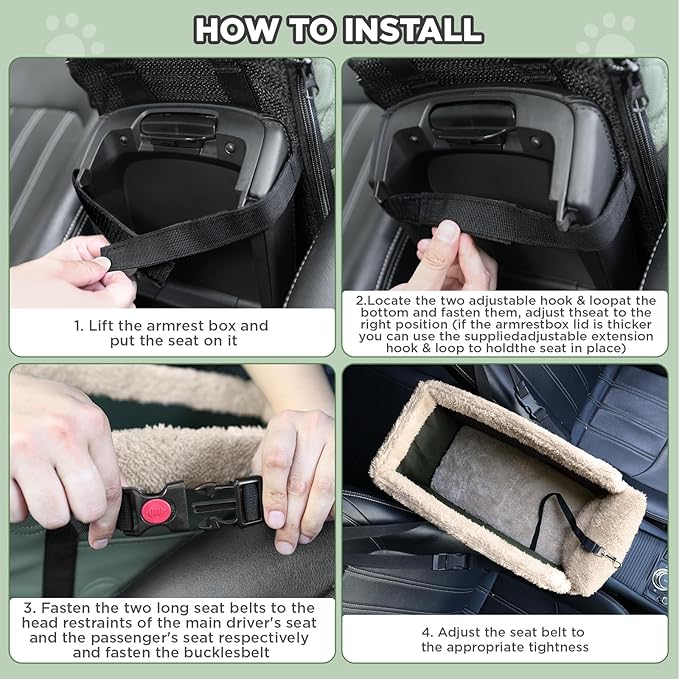 HOW TO INSTALL

1. Lift the armrest box and put the seat on it

2.Locate the two adjustable hook & loopat the bottom and fasten them, adjust thseat to the right position (if the armrestbox lid is thicker you can use the suppliedadjustable extension hook & loop to holdthe seat in place)

3. Fasten the two long seat belts to the head restraints of the main driver's seat and the passenger's seat respectively and fasten the bucklesbelt

4. Adjust the seat belt to the appropriate tightness