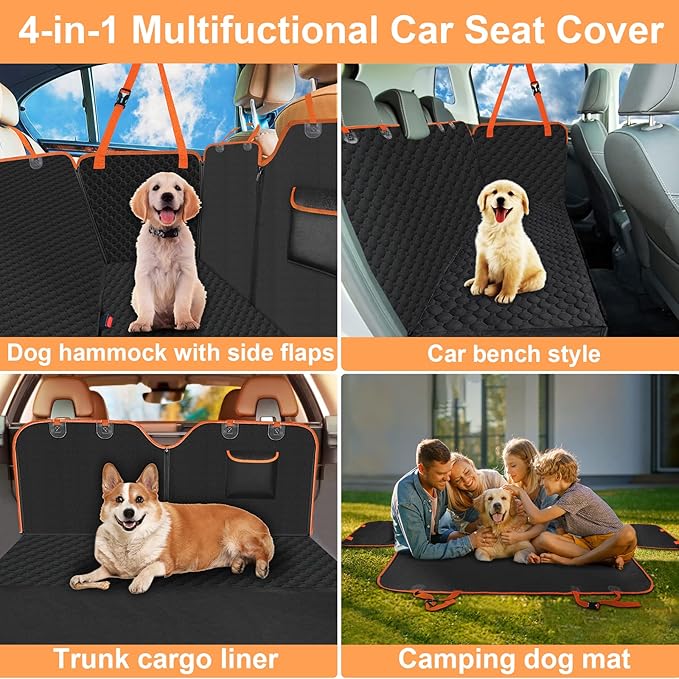 4-in-1 Multifuctional Car Seat Cover

Dog hammock with side flaps

Car bench style

Trunk cargo liner

Camping dog mat