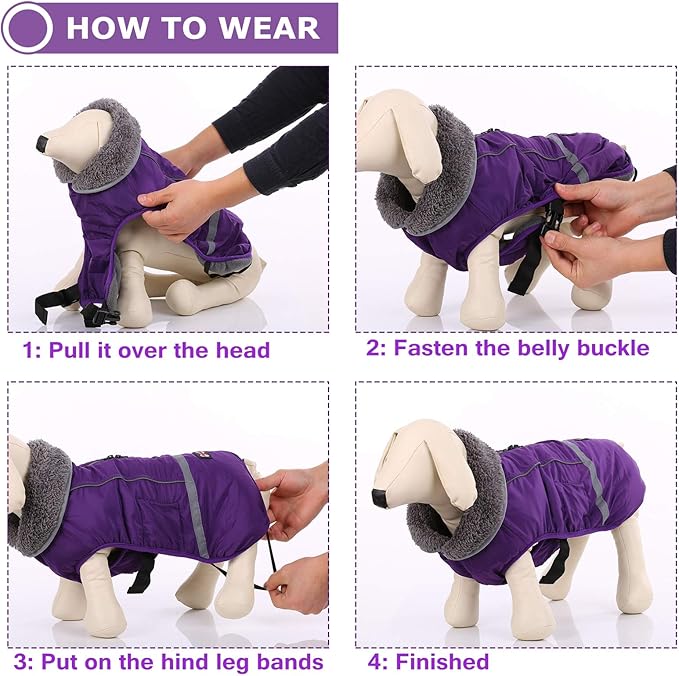 HOW TO WEAR

1: Pull it over the head

2: Fasten the belly buckle

3: Put on the hind leg bands

4: Finished