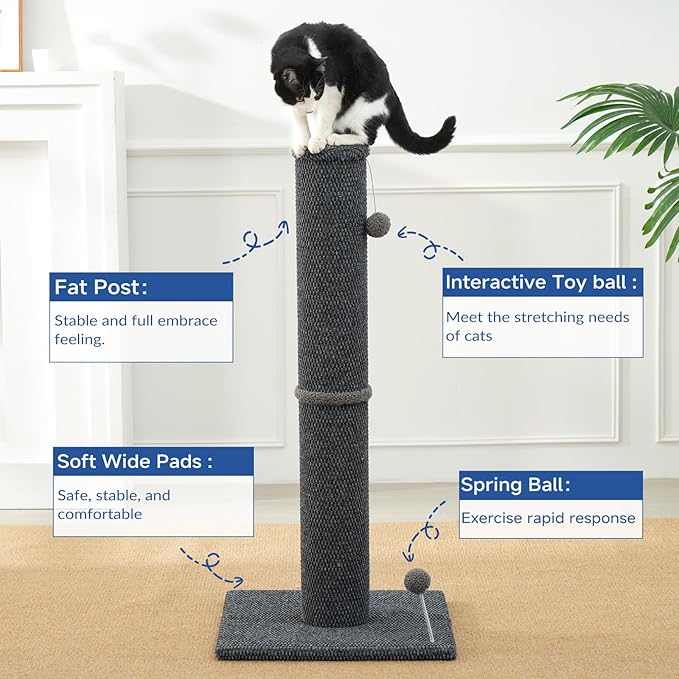 Fat Post:
Stable and full embrace feeling.

Interactive Toy ball :
Meet the stretching needs of cats

Soft Wide Pads :
Safe, stable, and comfortable

Spring Ball:
Exercise rapid response