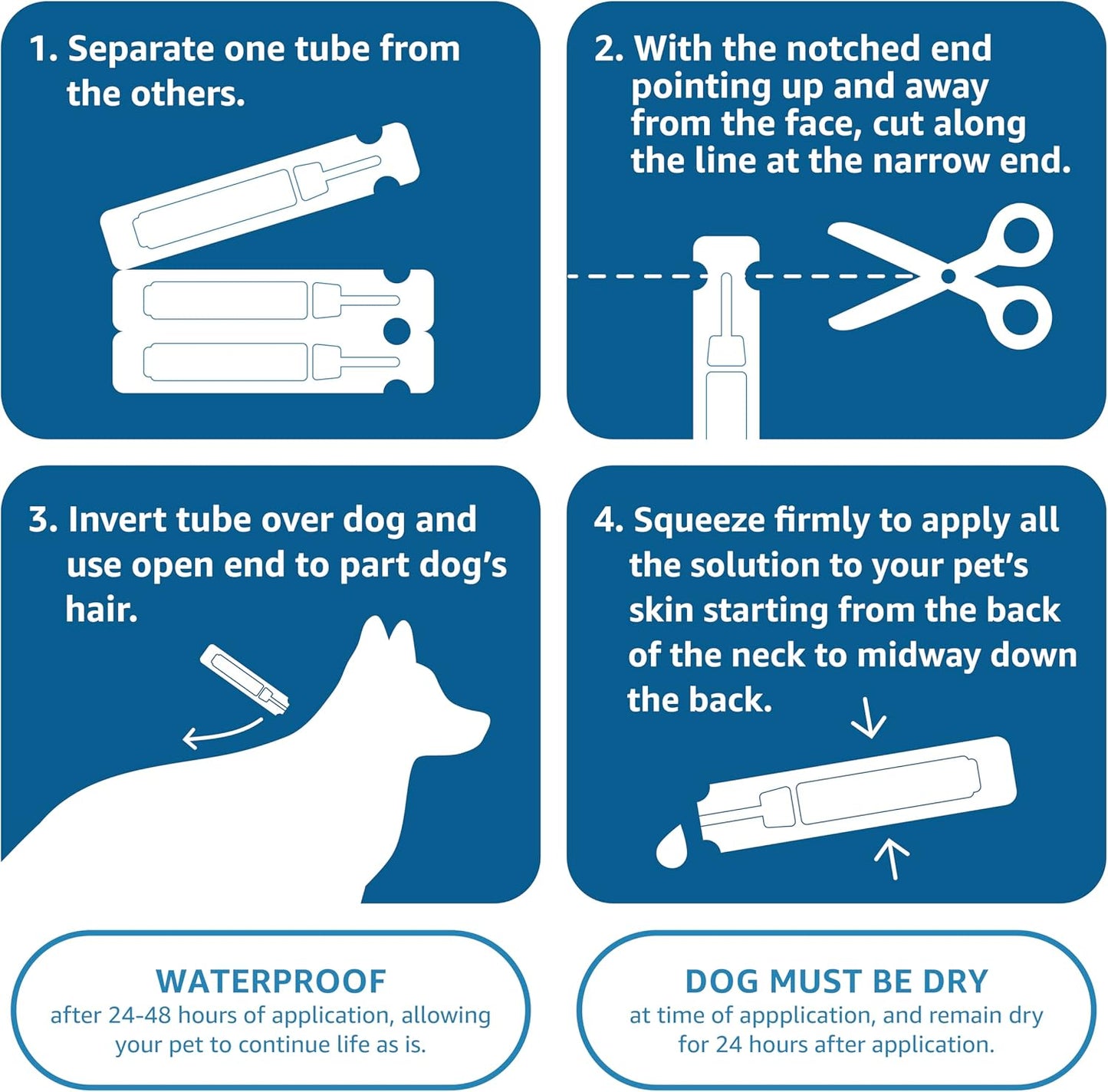 1. Separate one tube from the others.

2. With the notched end pointing up and away from the face, cut along the line at the narrow end.

3. Invert tube over dog and use open end to part dog's hair.

4. Squeeze firmly to apply all the solution to your pet's skin starting from the back of the neck to midway down the back.

WATERPROOF
after 24-48 hours of application, allowing your pet to continue life as is.

DOG MUST BE DRY
at time of appplication, and remain dry for 24 hours after application.