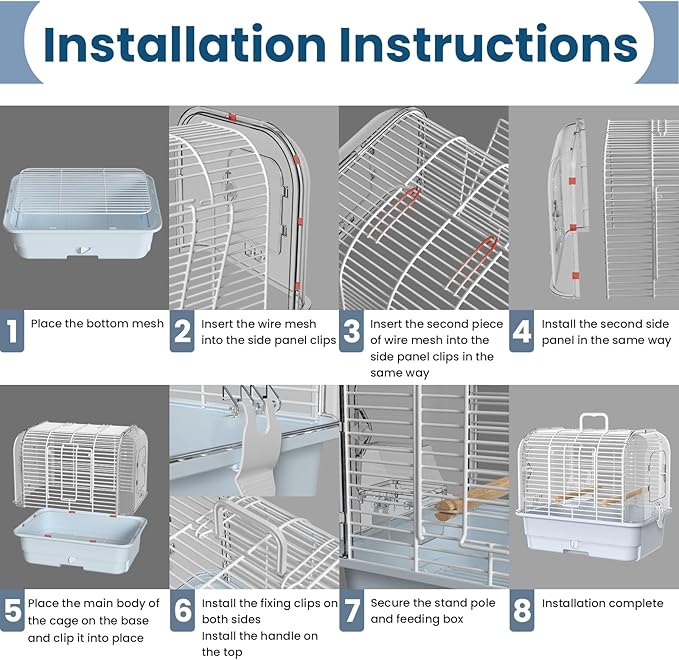 Installation Instructions

1 Place the bottom mesh

2 Insert the wire mesh into the side panel clips

3 Insert the second piece of wire mesh into the side panel clips in the same way

4 Install the second side panel in the same way

5 Place the main body of the cage on the base and clip it into place

6 Install the fixing clips on both sides
Install the handle on the top

7 Secure the stand pole and feeding box

8 Installation complete