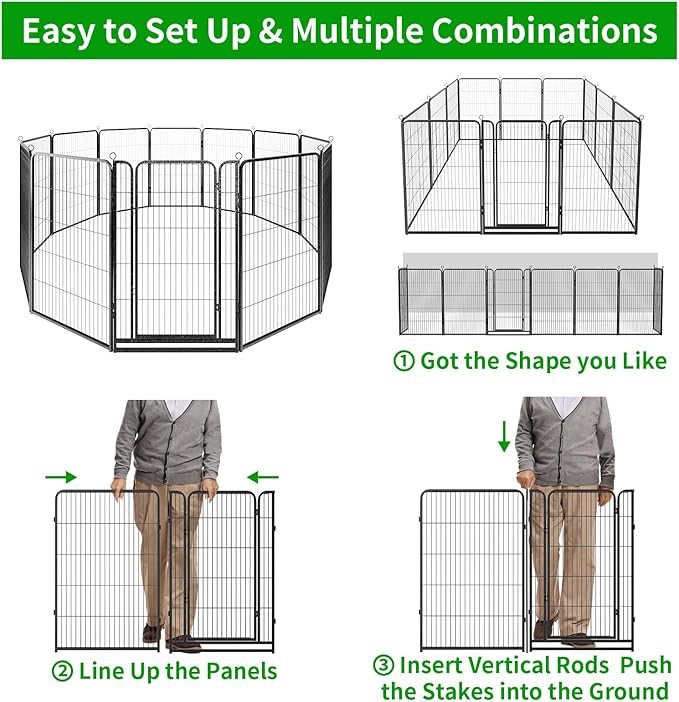 Easy to Set Up & Multiple Combinations

① Got the Shape you Like

② Line Up the Panels

③ Insert Vertical Rods Push the Stakes into the Ground