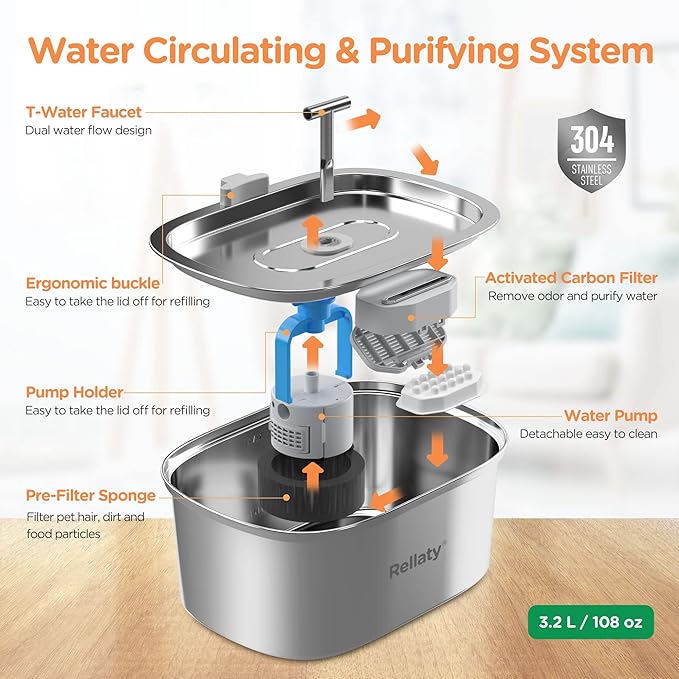 Water Circulating & Purifying System

T-Water Faucet
Dual water flow design

304
STAINLESS STEEL

Ergonomic buckle
Easy to take the lid off for refilling

Activated Carbon Filter
Remove odor and purify water

Pump Holder
Easy to take the lid off for refilling

Water Pump
Detachable easy to clean

Pre-Filter Sponge
Filter pet hair, dirt and food particles

Rellaty®

3.2 L / 108 oz