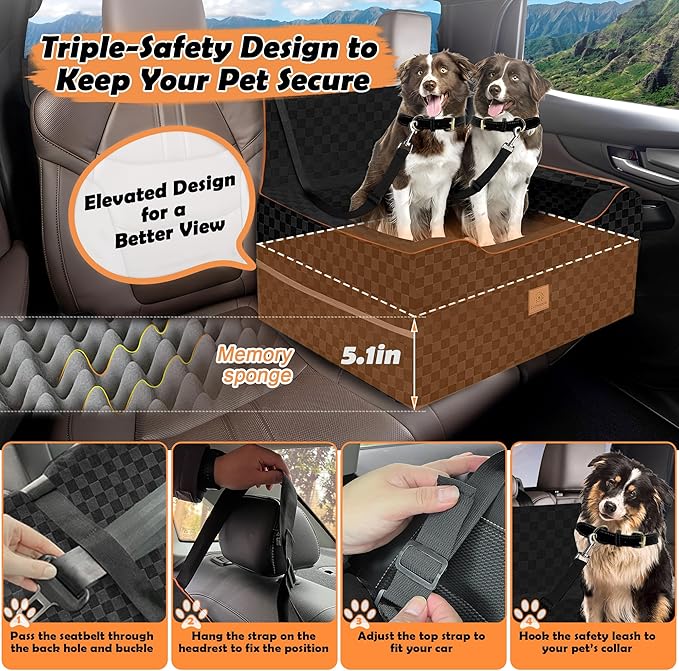 Triple-Safety Design to Keep Your Pet Secure

Elevated Design for a Better View

Memory sponge

5.1in

1
Pass the seatbelt through the back hole and buckle

2
Hang the strap on the headrest to fix the position

3
Adjust the top strap to fit your car

4
Hook the safety leash to your pet's collar