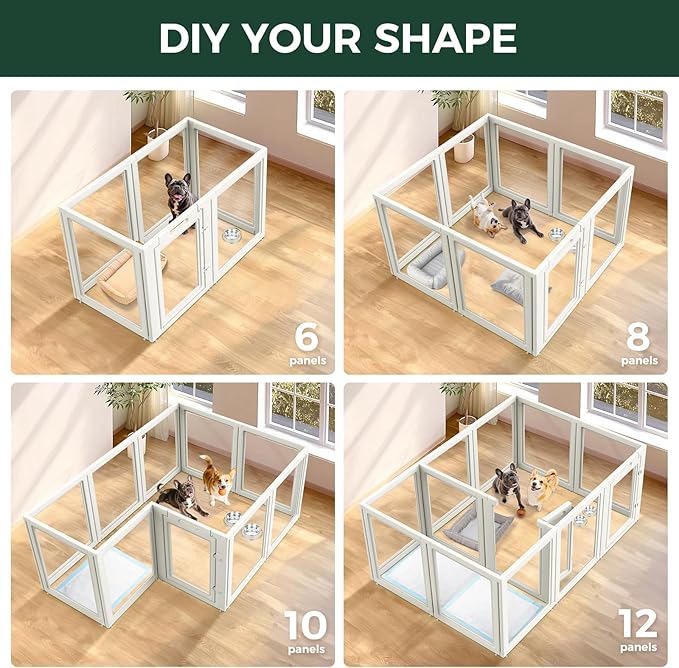 DIY YOUR SHAPE

6
panels

8
panels

10
panels

12
panels