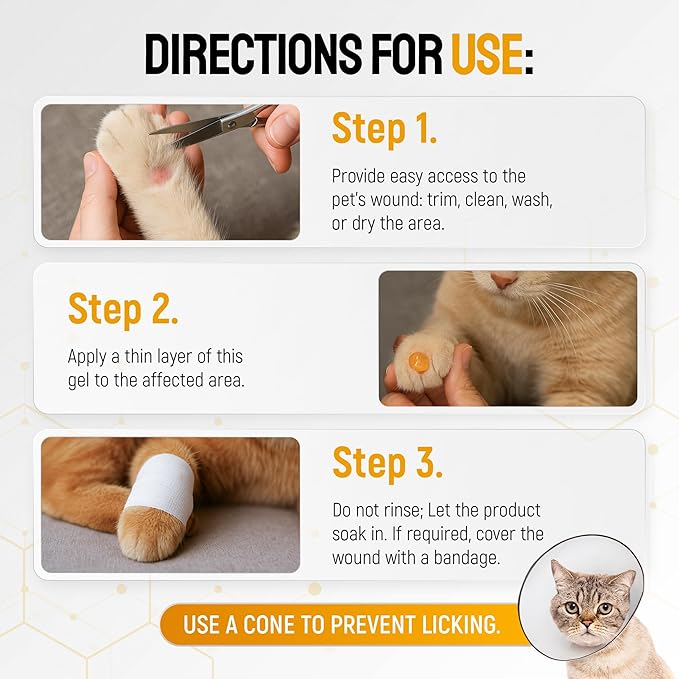 DIRECTIONS FOR USE:

Step 1.

Provide easy access to the pet's wound: trim, clean, wash, or dry the area.

Step 2.

Apply a thin layer of this gel to the affected area.

Step 3.

Do not rinse; Let the product soak in. If required, cover the wound with a bandage.

USE A CONE TO PREVENT LICKING.