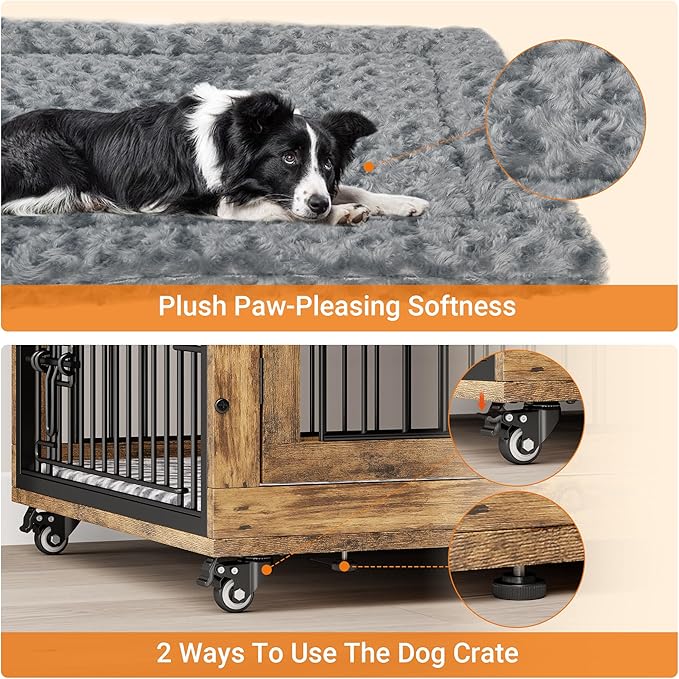 Plush Paw-Pleasing Softness

2 Ways To Use The Dog Crate