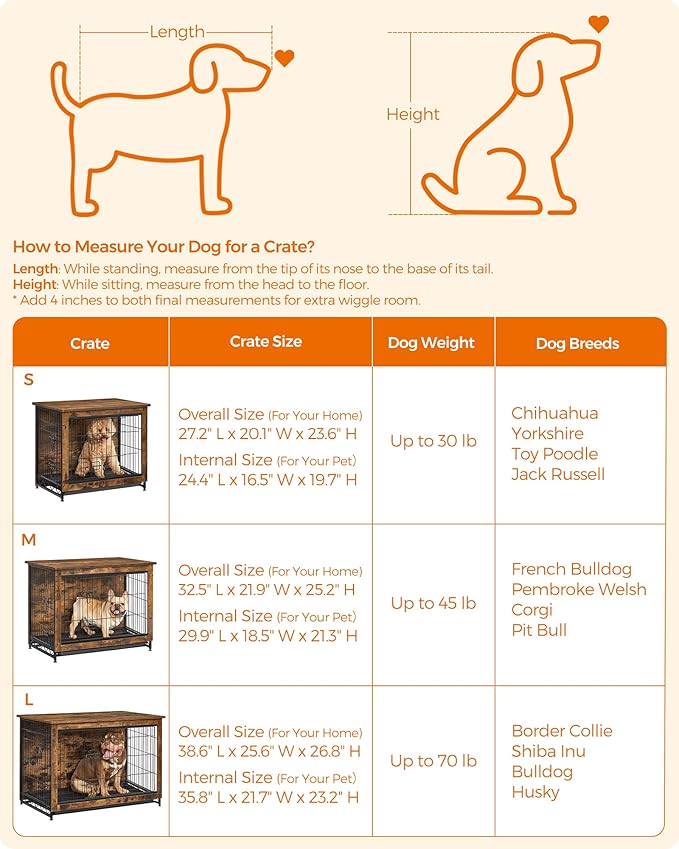 Length

Height

How to Measure Your Dog for a Crate?

Length: While standing, measure from the tip of its nose to the base of its tail.
Height: While sitting, measure from the head to the floor.
* Add 4 inches to both final measurements for extra wiggle room.

| Crate | Crate Size | Dog Weight | Dog Breeds |
|---|---|---|---|
| S | Overall Size (For Your Home) 27.2" L x 20.1" W x 23.6" H Internal Size (For Your Pet) 24.4" L x 16.5" W x 19.7" H | Up to 30 lb | Chihuahua Yorkshire Toy Poodle Jack Russell |
| M | Overall Size (For Your Home) 32.5" L x 21.9" W x 25.2" H Internal Size (For Your Pet) 29.9" L x 18.5" W x 21.3" H | Up to 45 lb | French Bulldog Pembroke Welsh Corgi Pit Bull |
| L | Overall Size (For Your Home) 38.6" L x 25.6" W x 26.8" H Internal Size (For Your Pet) 35.8" L x 21.7" W x 23.2" H | Up to 70 lb | Border Collie Shiba Inu Bulldog Husky |