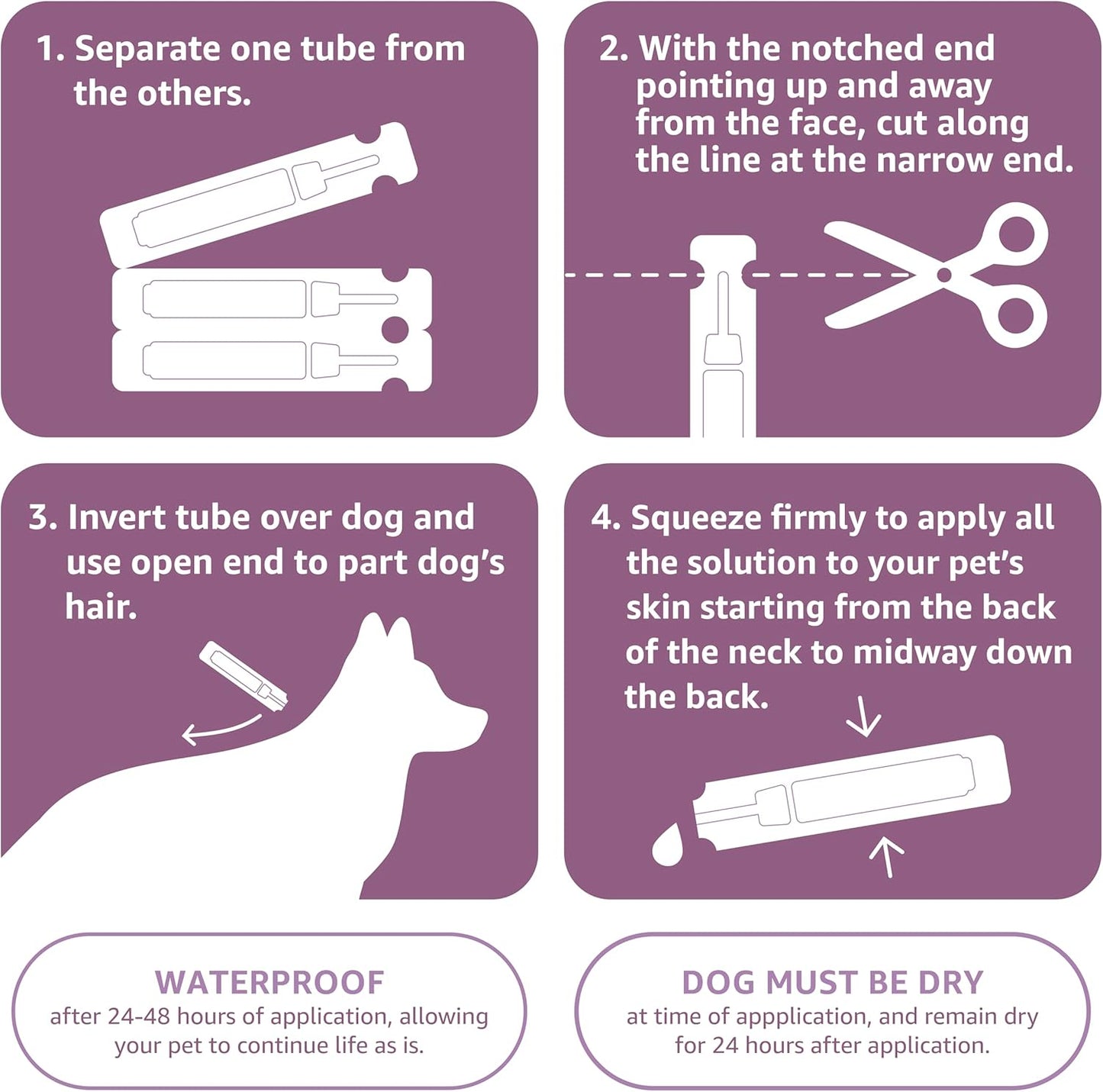 1. Separate one tube from the others.

2. With the notched end pointing up and away from the face, cut along the line at the narrow end.

3. Invert tube over dog and use open end to part dog's hair.

4. Squeeze firmly to apply all the solution to your pet's skin starting from the back of the neck to midway down the back.

WATERPROOF
after 24-48 hours of application, allowing your pet to continue life as is.

DOG MUST BE DRY
at time of appplication, and remain dry for 24 hours after application.