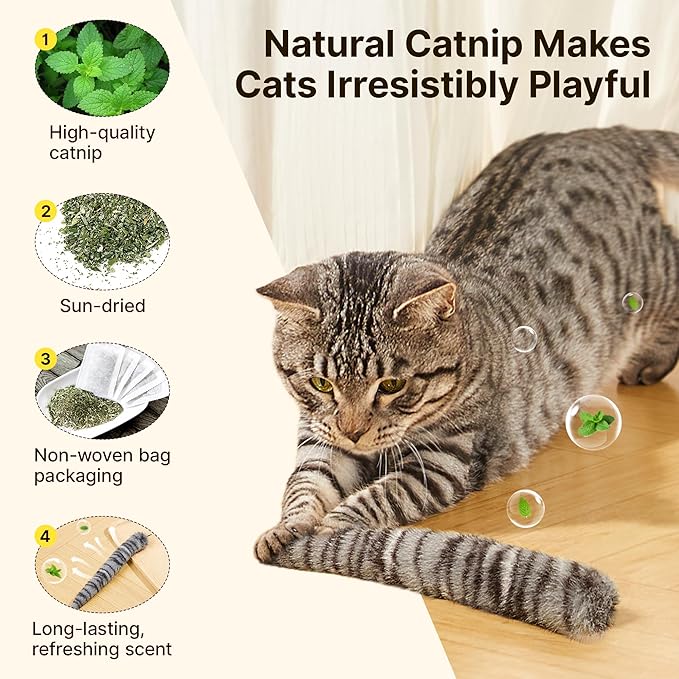 Natural Catnip Makes Cats Irresistibly Playful

1

High-quality catnip

2

Sun-dried

3

Non-woven bag packaging

4

Long-lasting, refreshing scent