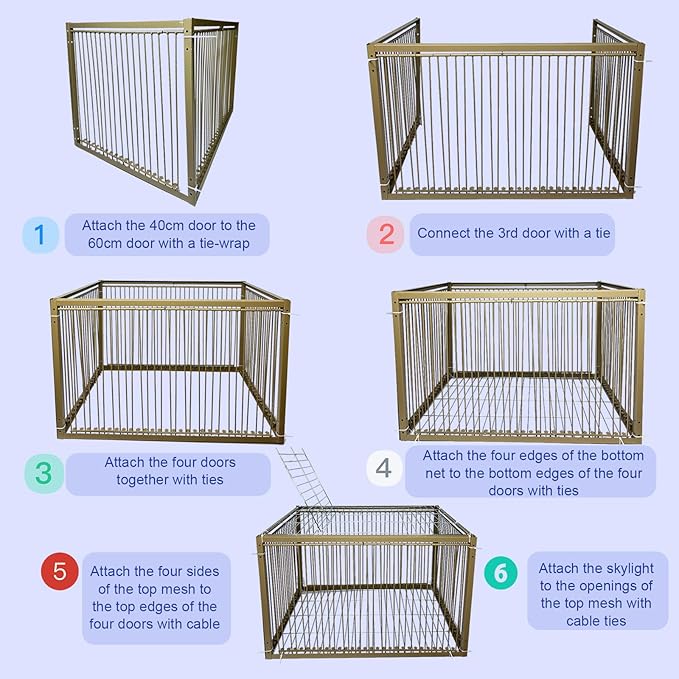 1
Attach the 40cm door to the 60cm door with a tie-wrap

2
Connect the 3rd door with a tie

3
Attach the four doors together with ties

4
Attach the four edges of the bottom net to the bottom edges of the four doors with ties

5
Attach the four sides of the top mesh to the top edges of the four doors with cable

6
Attach the skylight to the openings of the top mesh with cable ties