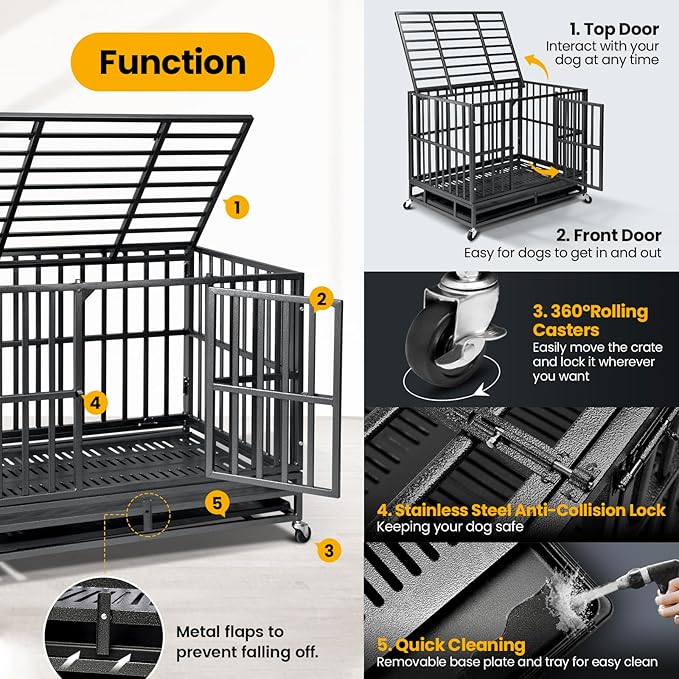 Function

1

2

4

5

3

Metal flaps to prevent falling off.

1. Top Door
Interact with your dog at any time

2. Front Door
Easy for dogs to get in and out

3. 360°Rolling Casters
Easily move the crate and lock it wherever you want

4. Stainless Steel Anti-Collision Lock
Keeping your dog safe

5. Quick Cleaning
Removable base plate and tray for easy clean